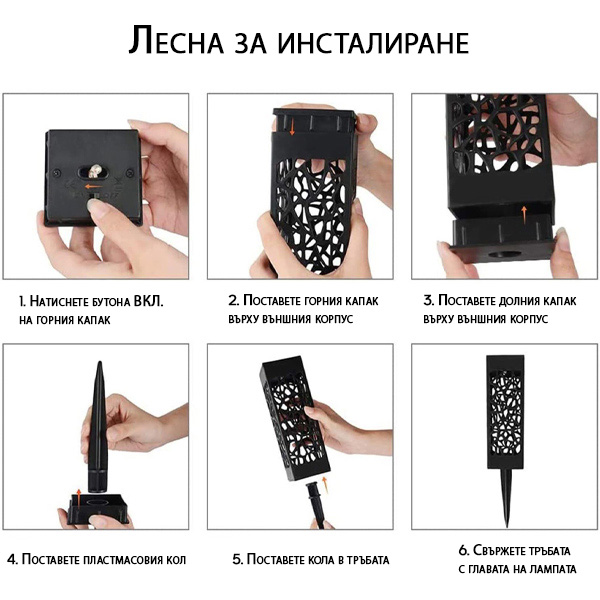 Лесна за инсталиране

1. Натиснете бутона ВКЛ. на горния капак

2. Поставете горния капак върху външния корпус

3. Поставете долния капак върху външния корпус

4. Поставете пластмасовия кол

5. Поставете кола в тръбата

6. Свържете тръбата с главата на лампата